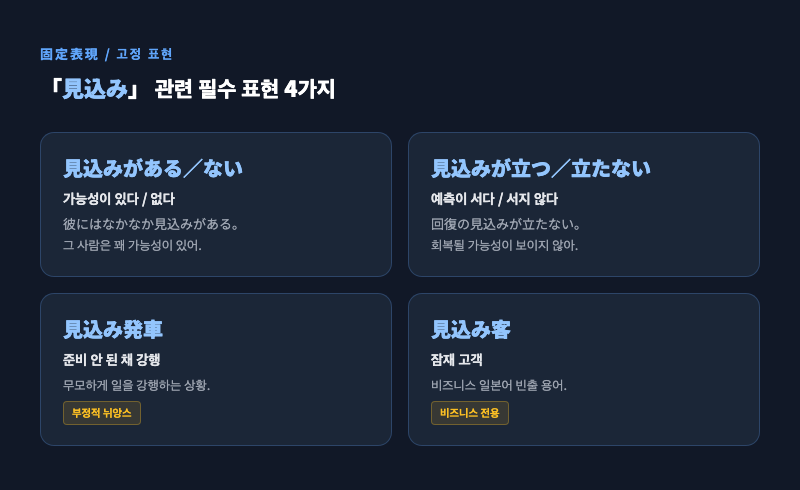 固定表現 / 고정 표현

「見込み」 관련 필수 표현 4가지

見込みがある／ない

가능성이 있다 / 없다

彼にはなかなか見込みがある。
그 사람은 꽤 가능성이 있어.

見込みが立つ／立たない

예측이 서다 / 서지 않다

回復の見込みが立たない。
회복될 가능성이 보이지 않아.

見込み発車

준비 안 된 채 강행

무모하게 일을 강행하는 상황.

부정적 뉘앙스

見込み客

잠재 고객

비즈니스 일본어 빈출 용어.

비즈니스 전용